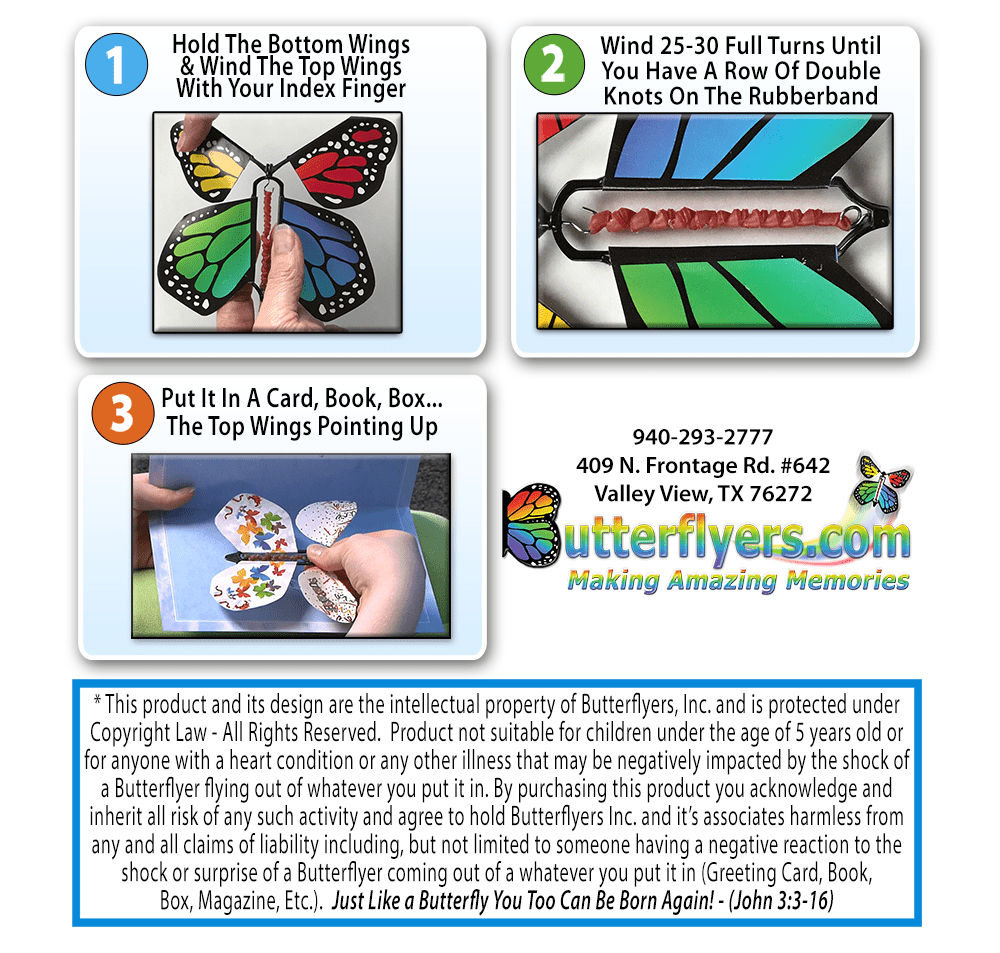 1 Hold The Bottom Wings & Wind The Top Wings With Your Index Finger

2 Wind 25-30 Full Turns Until You Have A Row Of Double Knots On The Rubberband

3 Put It In A Card, Book, Box... The Top Wings Pointing Up

940-293-2777
409 N. Frontage Rd. #642
Valley View, TX 76272

Butterflyers.com
Making Amazing Memories

* This product and its design are the intellectual property of Butterflyers, Inc. and is protected under Copyright Law - All Rights Reserved. Product not suitable for children under the age of 5 years old or for anyone with a heart condition or any other illness that may be negatively impacted by the shock of a Butterflyer flying out of whatever you put it in. By purchasing this product you acknowledge and inherit all risk of any such activity and agree to hold Butterflyers Inc. and it's associates harmless from any and all claims of liability including, but not limited to someone having a negative reaction to the shock or surprise of a Butterflyer coming out of a whatever you put it in (Greeting Card, Book, Box, Magazine, Etc.). Just Like a Butterfly You Too Can Be Born Again! - (John 3:3-16)