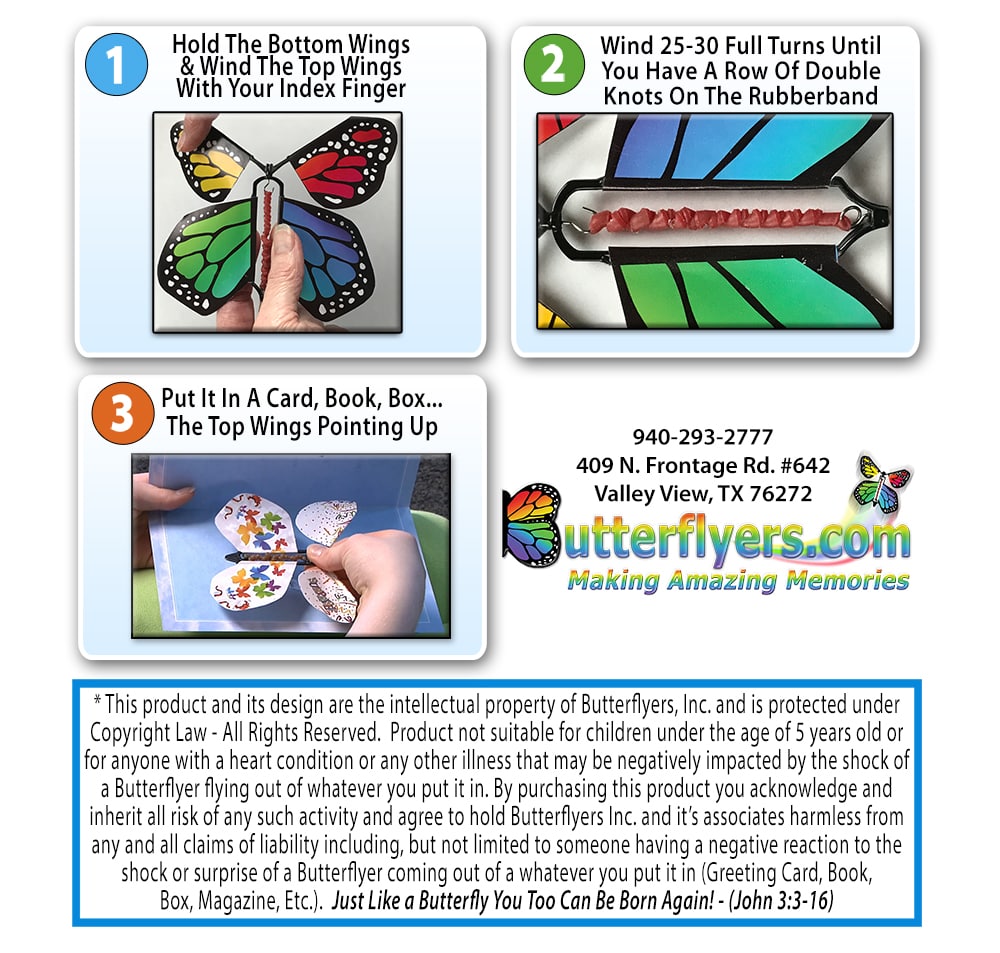 1
Hold The Bottom Wings & Wind The Top Wings With Your Index Finger

2
Wind 25-30 Full Turns Until You Have A Row Of Double Knots On The Rubberband

3
Put It In A Card, Book, Box... The Top Wings Pointing Up

940-293-2777
409 N. Frontage Rd. #642
Valley View, TX 76272

Butterflyers.com
Making Amazing Memories

* This product and its design are the intellectual property of Butterflyers, Inc. and is protected under Copyright Law - All Rights Reserved. Product not suitable for children under the age of 5 years old or for anyone with a heart condition or any other illness that may be negatively impacted by the shock of a Butterflyer flying out of whatever you put it in. By purchasing this product you acknowledge and inherit all risk of any such activity and agree to hold Butterflyers Inc. and it's associates harmless from any and all claims of liability including, but not limited to someone having a negative reaction to the shock or surprise of a Butterflyer coming out of a whatever you put it in (Greeting Card, Book, Box, Magazine, Etc.). Just Like a Butterfly You Too Can Be Born Again! - (John 3:3-16)