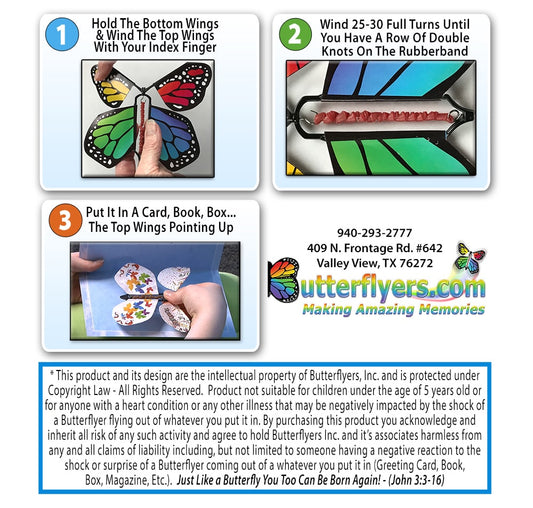 1 Hold The Bottom Wings & Wind The Top Wings With Your Index Finger

2 Wind 25-30 Full Turns Until You Have A Row Of Double Knots On The Rubberband

3 Put It In A Card, Book, Box... The Top Wings Pointing Up

940-293-2777
409 N. Frontage Rd. #642
Valley View, TX 76272

Butterflyers.com
Making Amazing Memories

* This product and its design are the intellectual property of Butterflyers, Inc. and is protected under Copyright Law - All Rights Reserved. Product not suitable for children under the age of 5 years old or for anyone with a heart condition or any other illness that may be negatively impacted by the shock of a Butterflyer flying out of whatever you put it in. By purchasing this product you acknowledge and inherit all risk of any such activity and agree to hold Butterflyers Inc. and it's associates harmless from any and all claims of liability including, but not limited to someone having a negative reaction to the shock or surprise of a Butterflyer coming out of a whatever you put it in (Greeting Card, Book, Box, Magazine, Etc.). Just Like a Butterfly You Too Can Be Born Again! - (John 3:3-16)