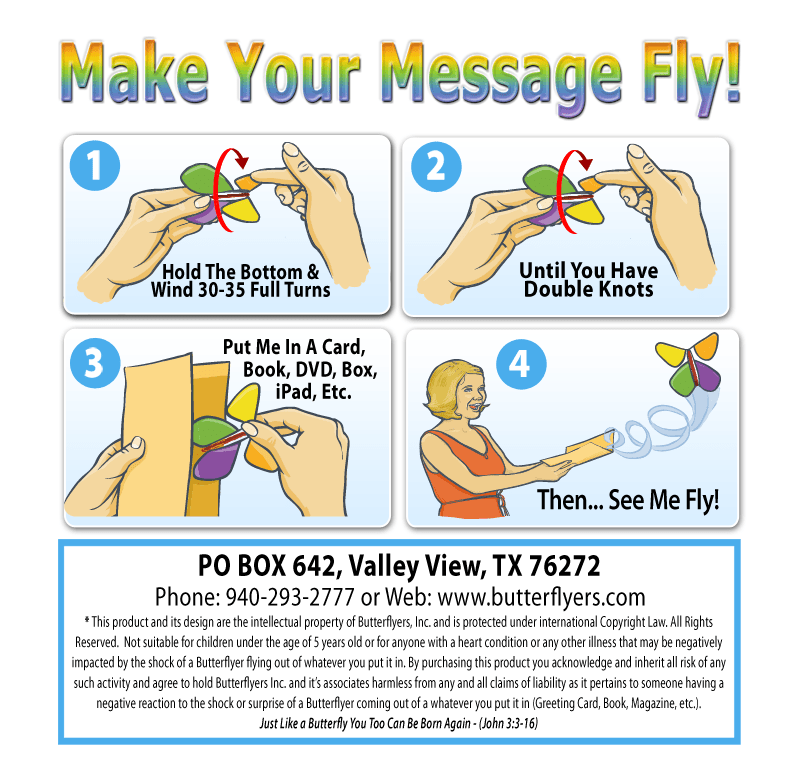 Make Your Message Fly!

1

Hold The Bottom & Wind 30-35 Full Turns

2

Until You Have Double Knots

3

Put Me In A Card, Book, DVD, Box, iPad, Etc.

4

Then... See Me Fly!

PO BOX 642, Valley View, TX 76272

Phone: 940-293-2777 or Web: www.butterflyers.com

* This product and its design are the intellectual property of Butterflyers, Inc. and is protected under international Copyright Law. All Rights Reserved. Not suitable for children under the age of 5 years old or for anyone with a heart condition or any other illness that may be negatively impacted by the shock of a Butterflyer flying out of whatever you put it in. By purchasing this product you acknowledge and inherit all risk of any such activity and agree to hold Butterflyers Inc. and it's associates harmless from any and all claims of liability as it pertains to someone having a negative reaction to the shock or surprise of a Butterflyer coming out of a whatever you put it in (Greeting Card, Book, Magazine, etc.).

Just Like a Butterfly You Too Can Be Born Again - (John 3:3-16)